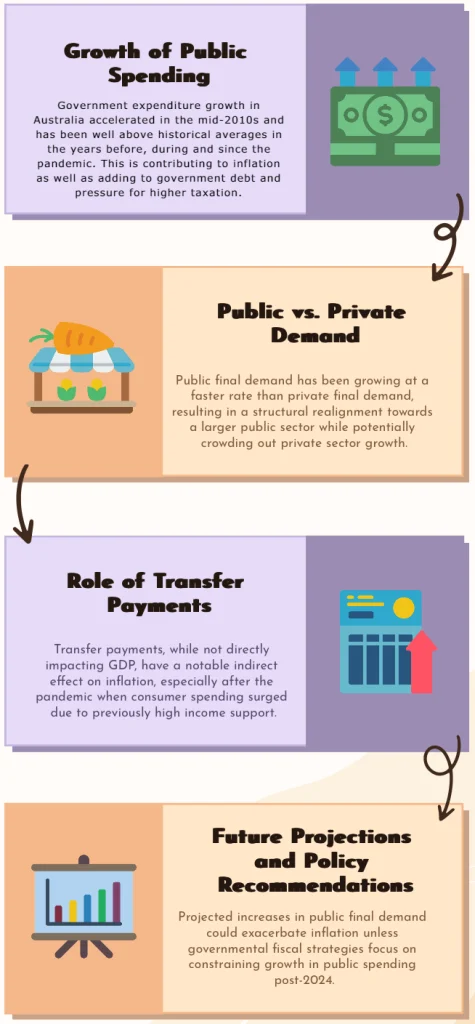 Growth of Public Spending

Government expenditure growth in Australia accelerated in the mid-2010s and has been well above historical averages in the years before, during and since the pandemic. This is contributing to inflation as well as adding to government debt and pressure for higher taxation.

Public vs. Private Demand

Public final demand has been growing at a faster rate than private final demand, resulting in a structural realignment towards a larger public sector while potentially crowding out private sector growth.

Role of Transfer Payments

Transfer payments, while not directly impacting GDP, have a notable indirect effect on inflation, especially after the pandemic when consumer spending surged due to previously high income support.

Future Projections and Policy Recommendations

Projected increases in public final demand could exacerbate inflation unless governmental fiscal strategies focus on constraining growth in public spending post-2024.